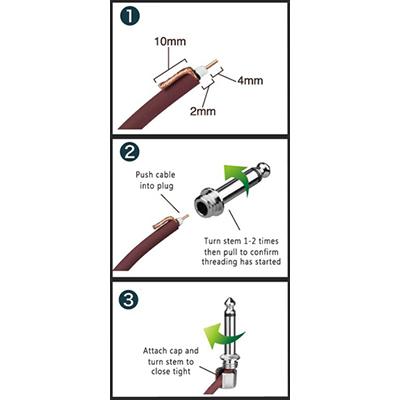 1

10mm

4mm

2mm

2

Push cable into plug

Turn stem 1-2 times then pull to confirm threading has started

3

Attach cap and turn stem to close tight